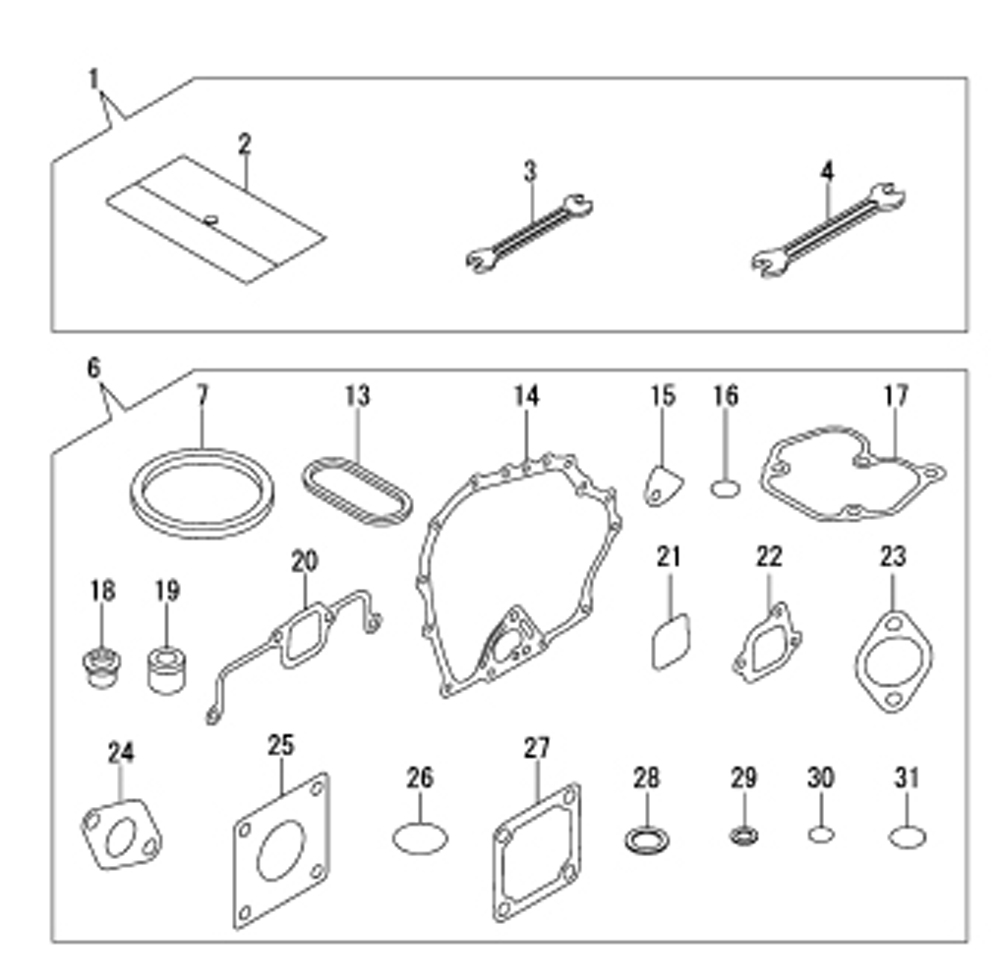 1
2
3
4
6
7
13
14
15
16
17
18
19
20
21
22
23
24
25
26
27
28
29
30
31